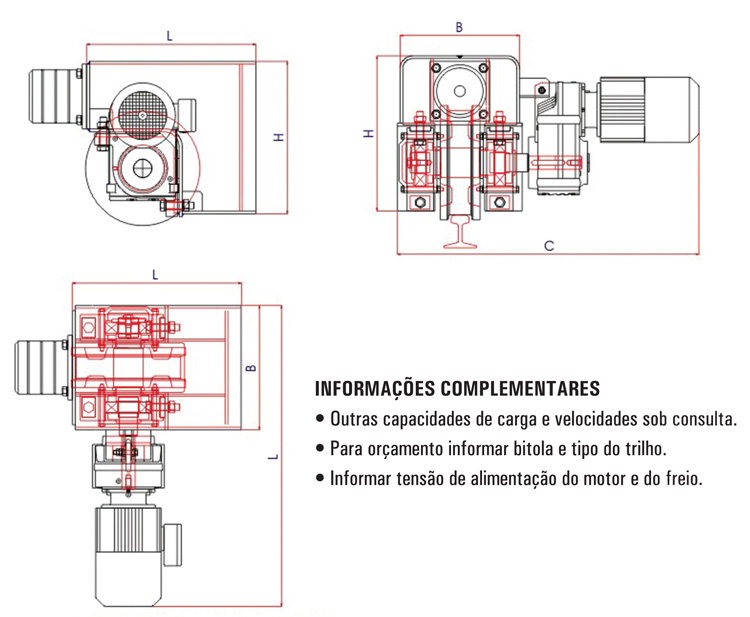 L

H

B

H

C

L

B

L

INFORMAÇÕES COMPLEMENTARES

• Outras capacidades de carga e velocidades sob consulta.

• Para orçamento informar bitola e tipo do trilho.

• Informar tensão de alimentação do motor e do freio.