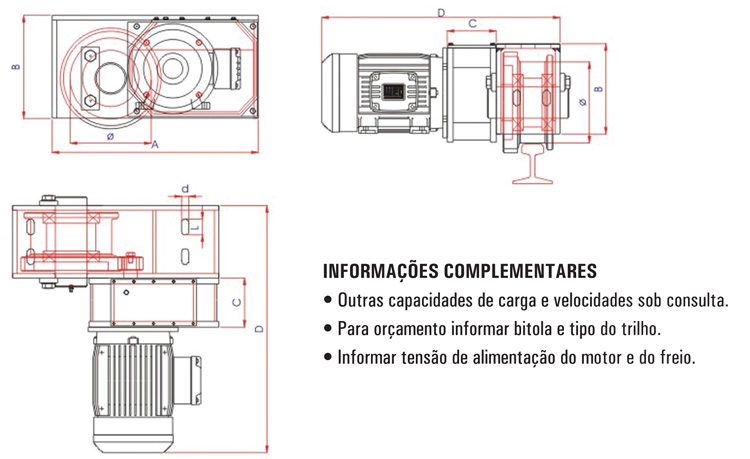 B
ø
A
D
C
ø
B
d
L
C
D

INFORMAÇÕES COMPLEMENTARES
• Outras capacidades de carga e velocidades sob consulta.
• Para orçamento informar bitola e tipo do trilho.
• Informar tensão de alimentação do motor e do freio.