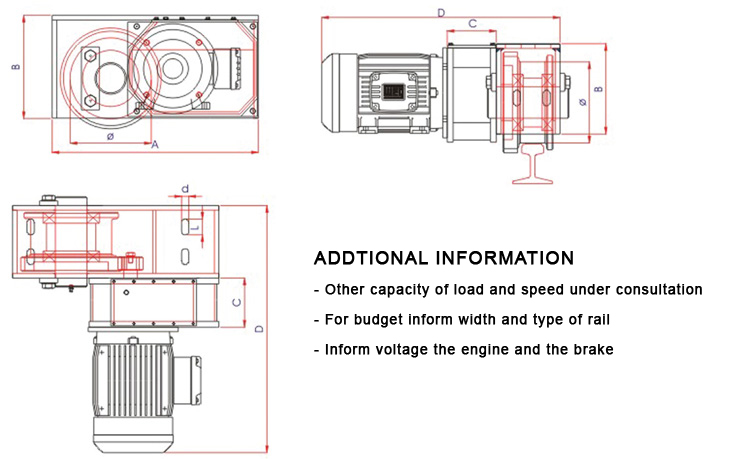 B
ø
A
D
C
ø
B
d
L
C
D

ADDTIONAL INFORMATION

- Other capacity of load and speed under consultation

- For budget inform width and type of rail

- Inform voltage the engine and the brake